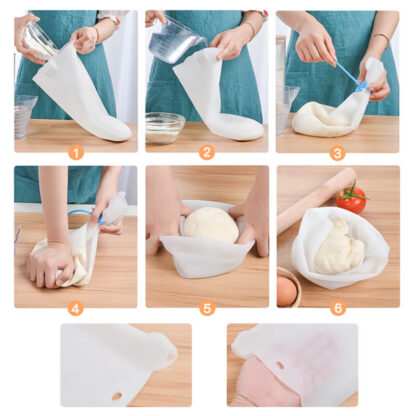 1
2
3
4
5
6